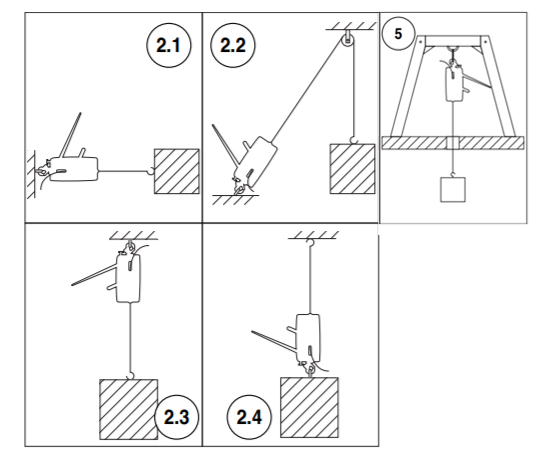 2.1

2.2

5

2.3

2.4