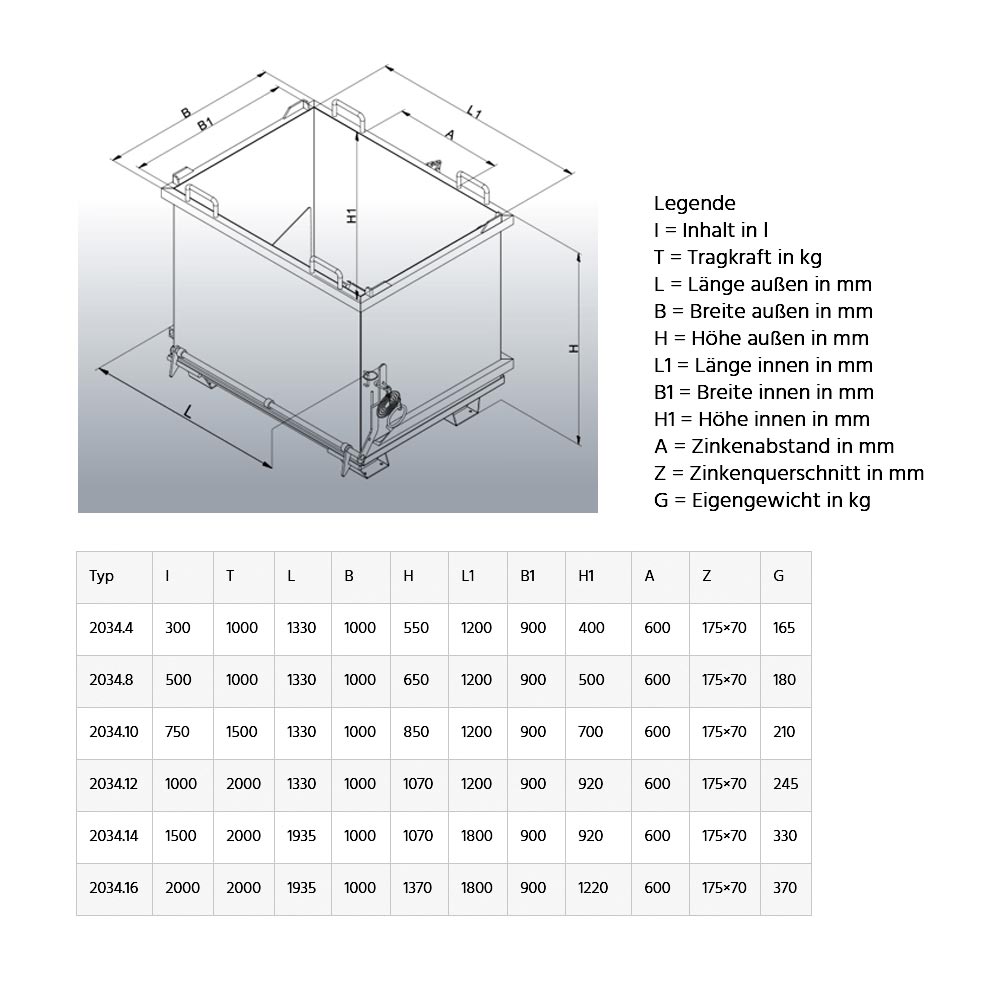 B
B1
L1
A
H1
H
L

Legende
I = Inhalt in l
T = Tragkraft in kg
L = Länge außen in mm
B = Breite außen in mm
H = Höhe außen in mm
L1 = Länge innen in mm
B1 = Breite innen in mm
H1 = Höhe innen in mm
A = Zinkenabstand in mm
Z = Zinkenquerschnitt in mm
G = Eigengewicht in kg

| Typ | I | T | L | B | H | L1 | B1 | H1 | A | Z | G |
|---|---|---|---|---|---|---|---|---|---|---|---|
| 2034.4 | 300 | 1000 | 1330 | 1000 | 550 | 1200 | 900 | 400 | 600 | 175×70 | 165 |
| 2034.8 | 500 | 1000 | 1330 | 1000 | 650 | 1200 | 900 | 500 | 600 | 175×70 | 180 |
| 2034.10 | 750 | 1500 | 1330 | 1000 | 850 | 1200 | 900 | 700 | 600 | 175×70 | 210 |
| 2034.12 | 1000 | 2000 | 1330 | 1000 | 1070 | 1200 | 900 | 920 | 600 | 175×70 | 245 |
| 2034.14 | 1500 | 2000 | 1935 | 1000 | 1070 | 1800 | 900 | 920 | 600 | 175×70 | 330 |
| 2034.16 | 2000 | 2000 | 1935 | 1000 | 1370 | 1800 | 900 | 1220 | 600 | 175×70 | 370 |