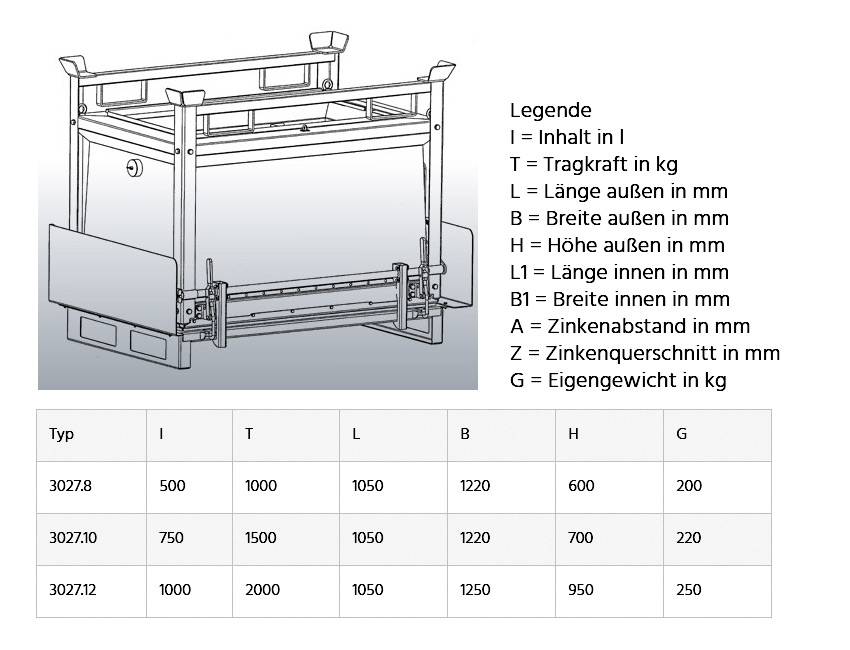 Legende
I = Inhalt in l
T = Tragkraft in kg
L = Länge außen in mm
B = Breite außen in mm
H = Höhe außen in mm
L1 = Länge innen in mm
B1 = Breite innen in mm
A = Zinkenabstand in mm
Z = Zinkenquerschnitt in mm
G = Eigengewicht in kg

| Typ | I | T | L | B | H | G |
|---|---|---|---|---|---|---|
| 3027.8 | 500 | 1000 | 1050 | 1220 | 600 | 200 |
| 3027.10 | 750 | 1500 | 1050 | 1220 | 700 | 220 |
| 3027.12 | 1000 | 2000 | 1050 | 1250 | 950 | 250 |