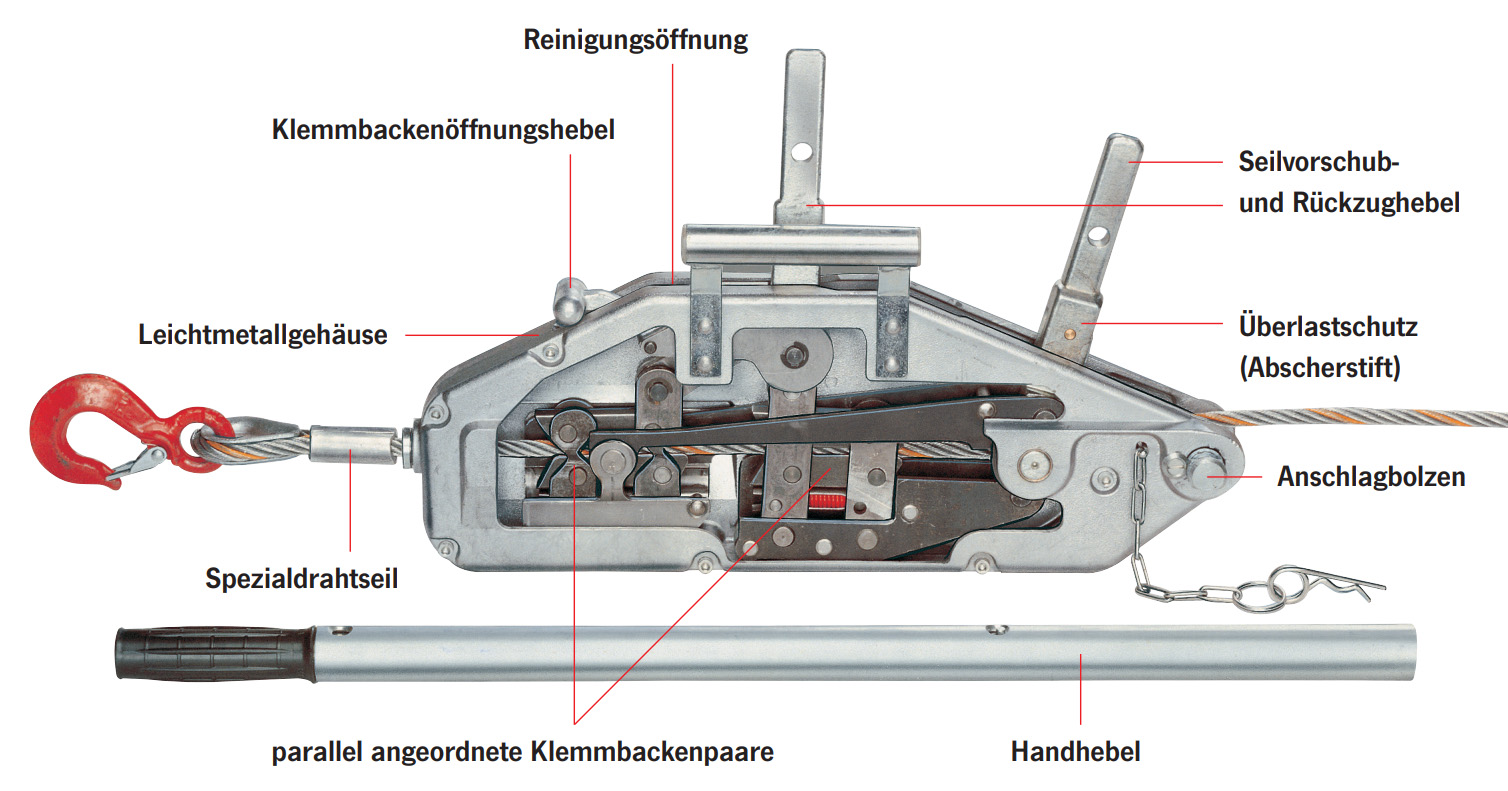 Reinigungsöffnung

Klemmbackenöffnungshebel

Seilvorschub- und Rückzughebel

Leichtmetallgehäuse

Überlastschutz (Abscherstift)

Anschlagbolzen

Spezialdrahtseil

parallel angeordnete Klemmbackenpaare

Handhebel