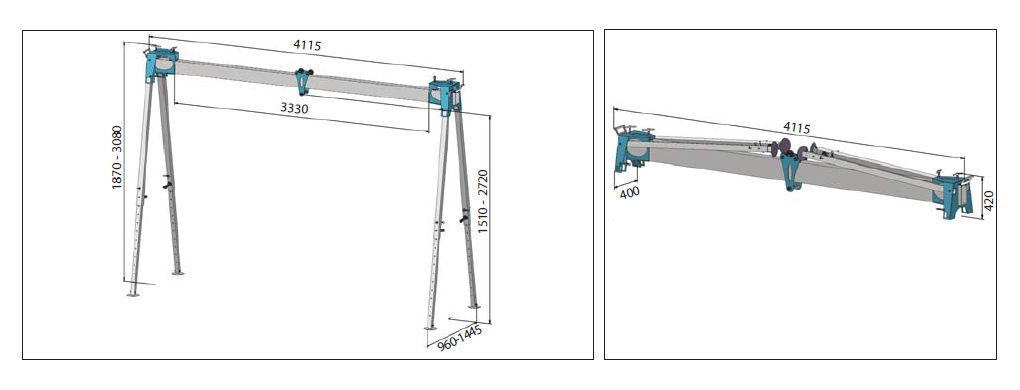 4115
3330
1870 - 3080
1510 - 2720
960-1445

4115
400
420