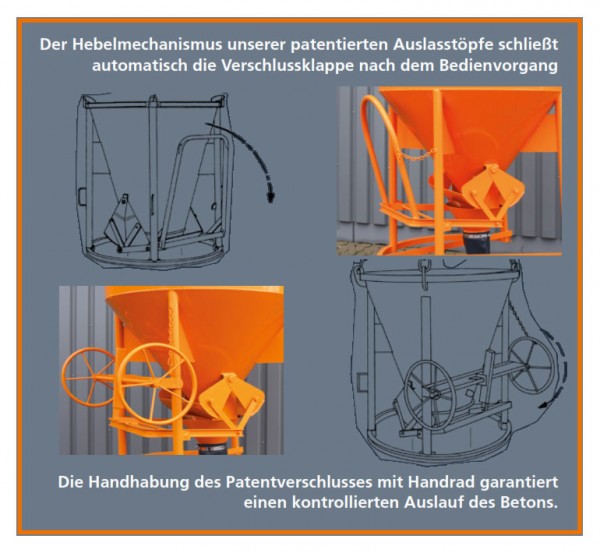 Der Hebelmechanismus unserer patentierten Auslasstöpfe schließt automatisch die Verschlussklappe nach dem Bedienvorgang

Die Handhabung des Patentverschlusses mit Handrad garantiert einen kontrollierten Auslauf des Betons.